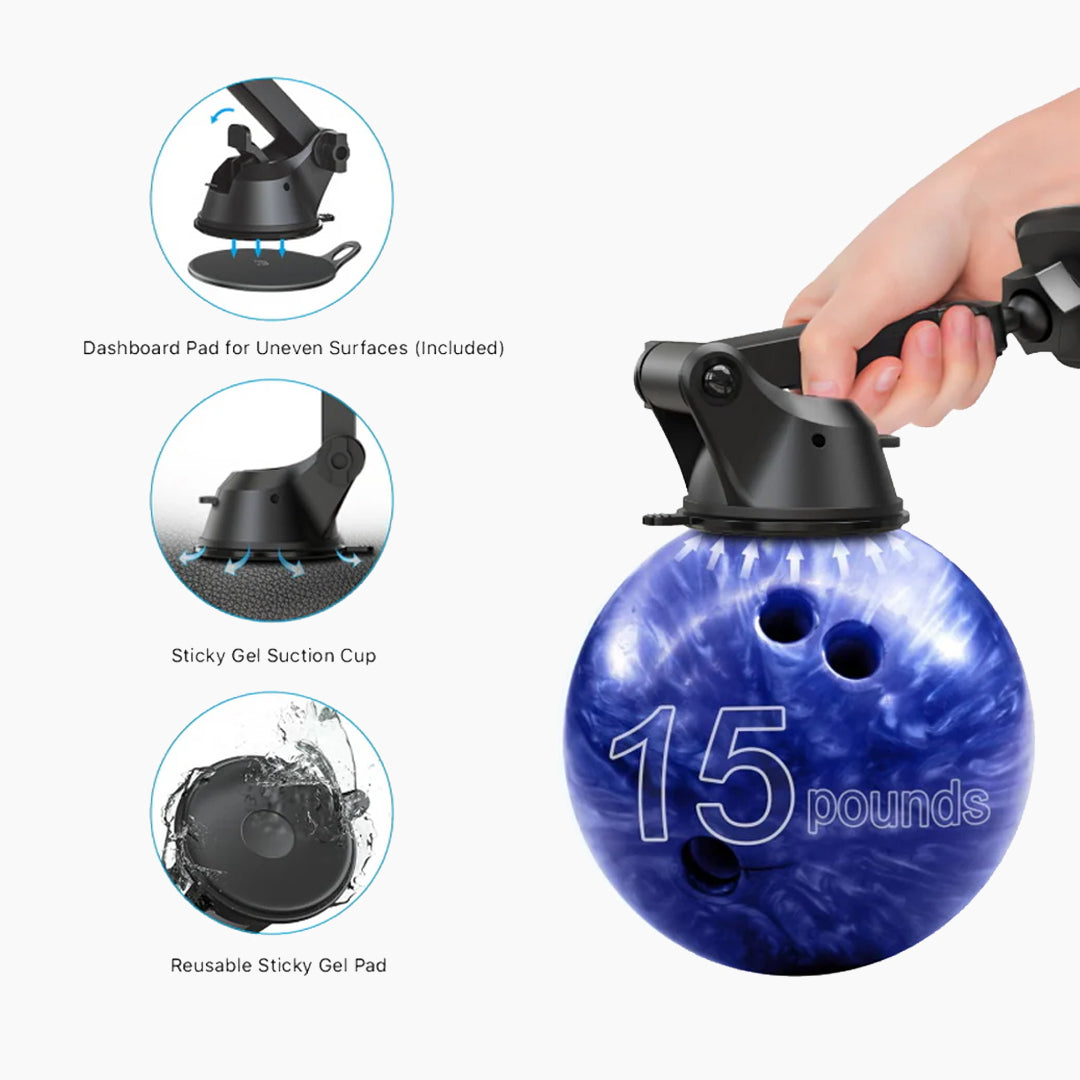 Dashboard Pad for Uneven Surfaces (Included)

Sticky Gel Suction Cup

Reusable Sticky Gel Pad

15 pounds